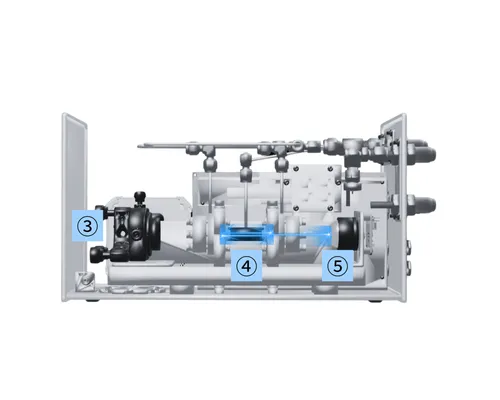 ③

④

⑤